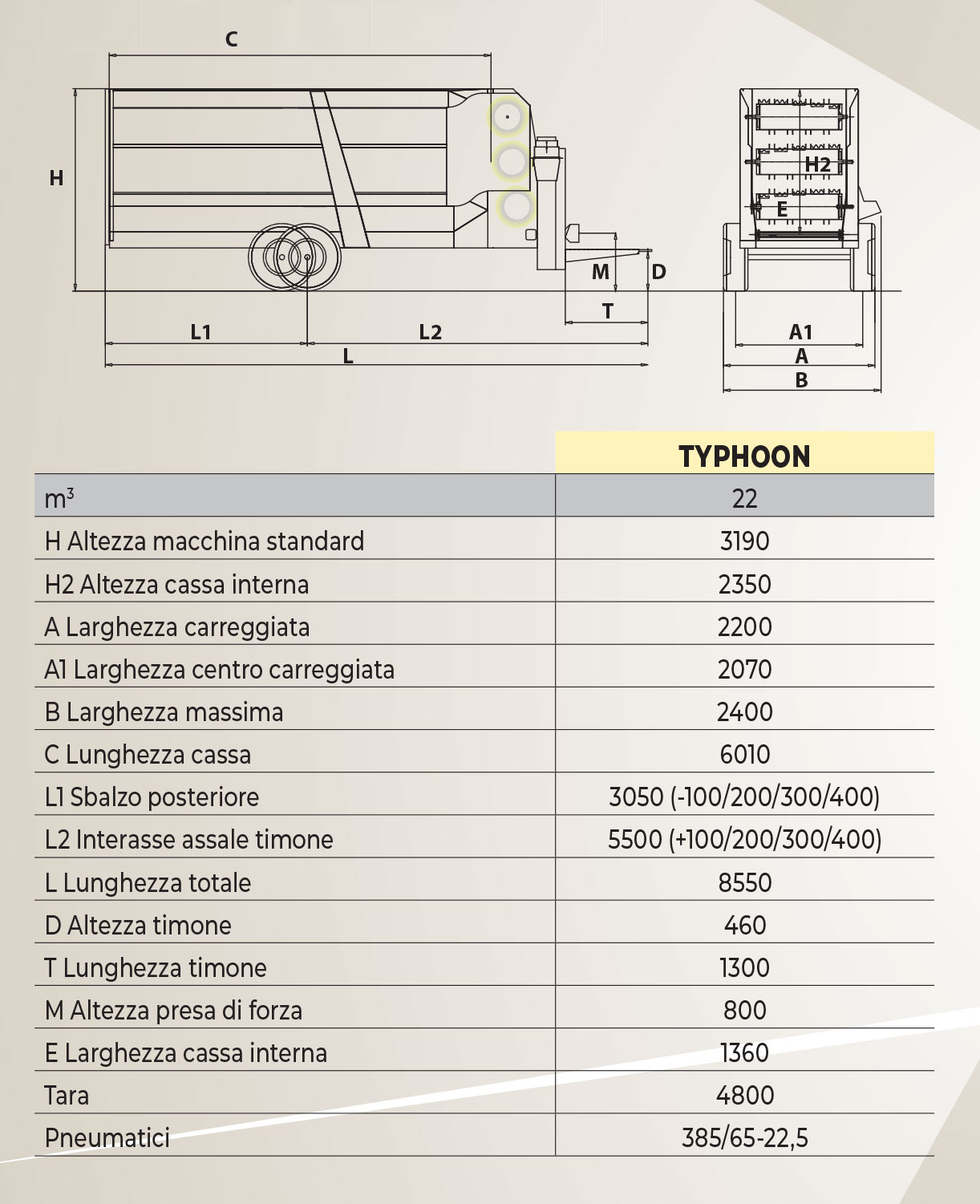 C

H

M D

T

L1 L2

L

H2

E

A1

A

B

| | TYPHOON |
|---|---|
| $m^3$ | 22 |
| H Altezza macchina standard | 3190 |
| H2 Altezza cassa interna | 2350 |
| A Larghezza carreggiata | 2200 |
| A1 Larghezza centro carreggiata | 2070 |
| B Larghezza massima | 2400 |
| C Lunghezza cassa | 6010 |
| L1 Sbalzo posteriore | 3050 (-100/200/300/400) |
| L2 Interasse assale timone | 5500 (+100/200/300/400) |
| L Lunghezza totale | 8550 |
| D Altezza timone | 460 |
| T Lunghezza timone | 1300 |
| M Altezza presa di forza | 800 |
| E Larghezza cassa interna | 1360 |
| Tara | 4800 |
| Pneumatici | 385/65-22,5 |